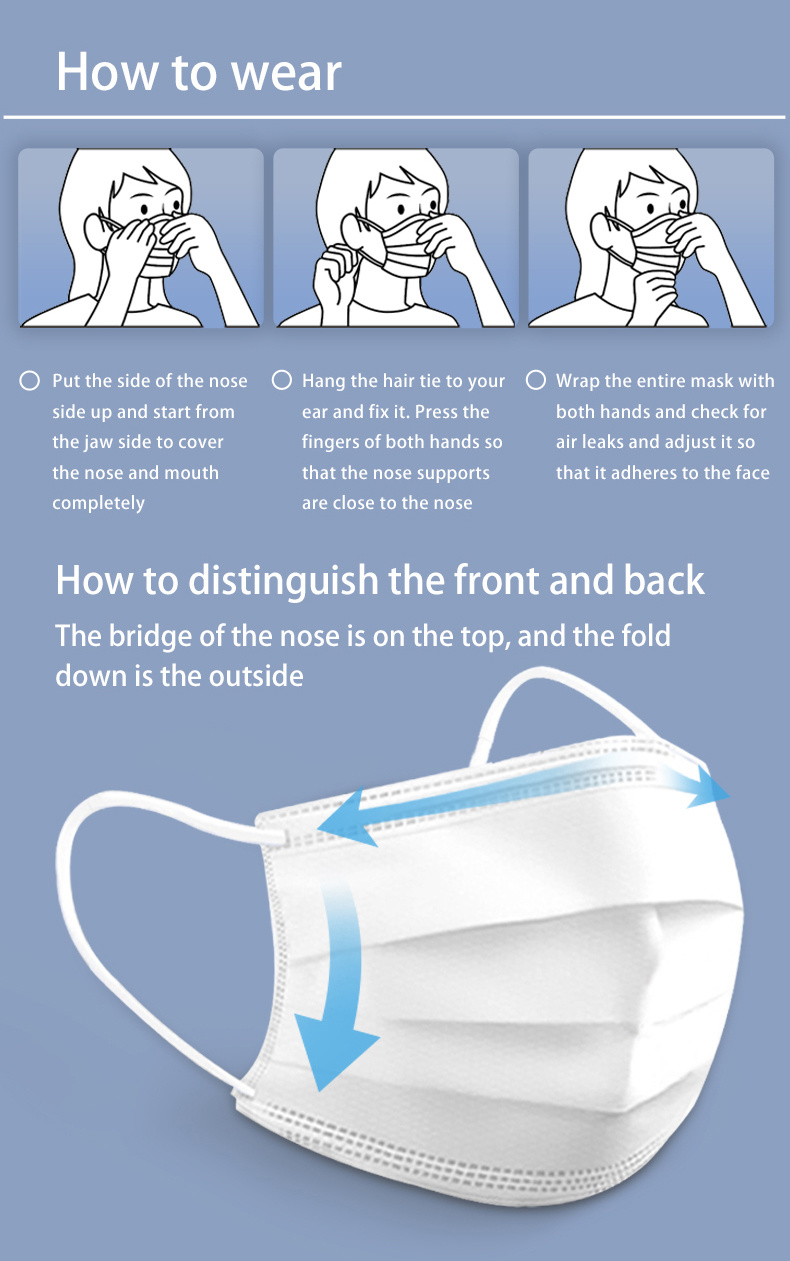 How to wear

Put the side of the nose side up and start from the jaw side to cover the nose and mouth completely

Hang the hair tie to your ear and fix it. Press the fingers of both hands so that the nose supports are close to the nose

Wrap the entire mask with both hands and check for air leaks and adjust it so that it adheres to the face

How to distinguish the front and back

The bridge of the nose is on the top, and the fold down is the outside